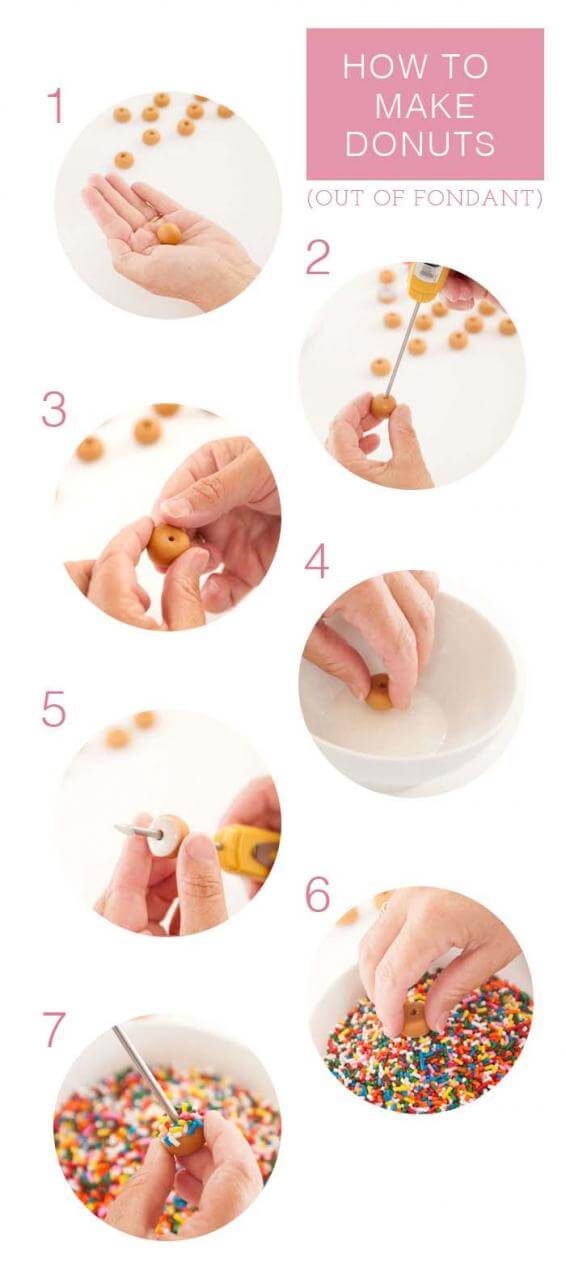 HOW TO MAKE DONUTS

(OUT OF FONDANT)

1

2

3

4

5

6

7